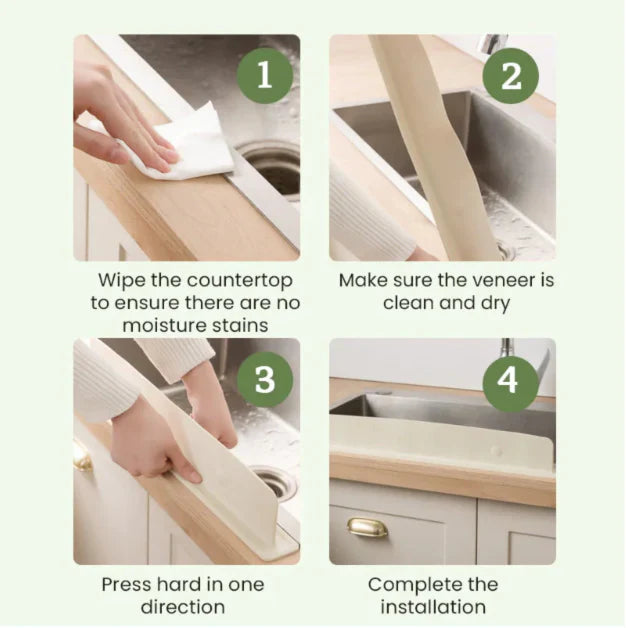 1

Wipe the countertop to ensure there are no moisture stains

2

Make sure the veneer is clean and dry

3

Press hard in one direction

4

Complete the installation