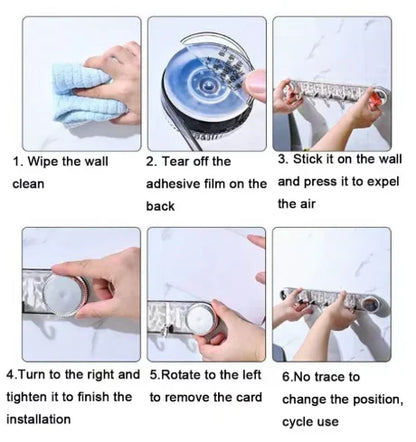 1. Wipe the wall clean

2. Tear off the adhesive film on the back

3. Stick it on the wall and press it to expel the air

4.Turn to the right and tighten it to finish the installation

5.Rotate to the left to remove the card

6.No trace to change the position, cycle use