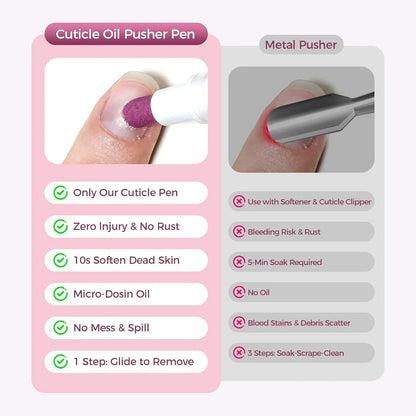 Cuticle Oil Pusher Pen

Only Our Cuticle Pen

Zero Injury & No Rust

10s Soften Dead Skin

Micro-Dosin Oil

No Mess & Spill

1 Step: Glide to Remove

Metal Pusher

Use with Softener & Cuticle Clipper

Bleeding Risk & Rust

5-Min Soak Required

No Oil

Blood Stains & Debris Scatter

3 Steps: Soak-Scrape-Clean