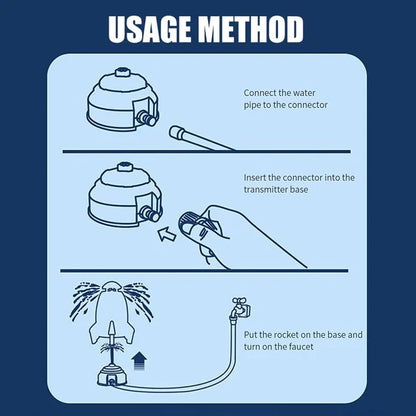 USAGE METHOD

Connect the water pipe to the connector

Insert the connector into the transmitter base

Put the rocket on the base and turn on the faucet